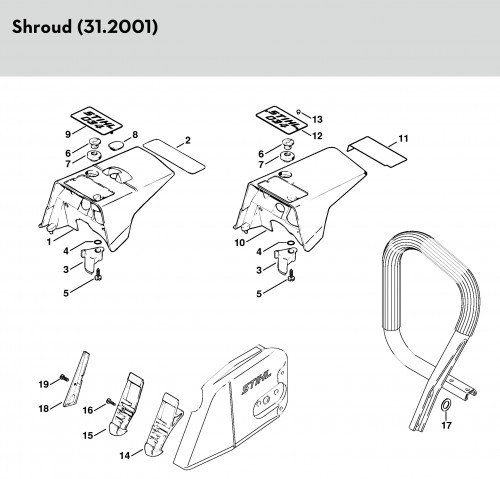 Shroud (31.2001)

STIHL 034
9
8
2
6
7
1
4
3
5

STIHL 034
13
12
11
6
7
10
4
3
5

19
18
16
15
14
STIHL
17